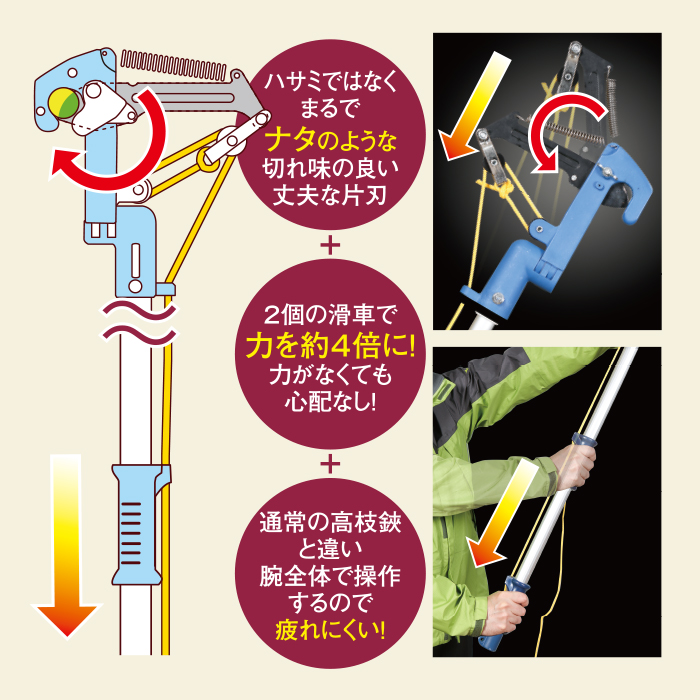 ハサミではなく
まるで
ナタのような
切れ味の良い
丈夫な片刃

+

2個の滑車で
力を約4倍に!
力がなくても
心配なし!

+

通常の高枝鋏
と違い
腕全体で操作
するので
疲れにくい!