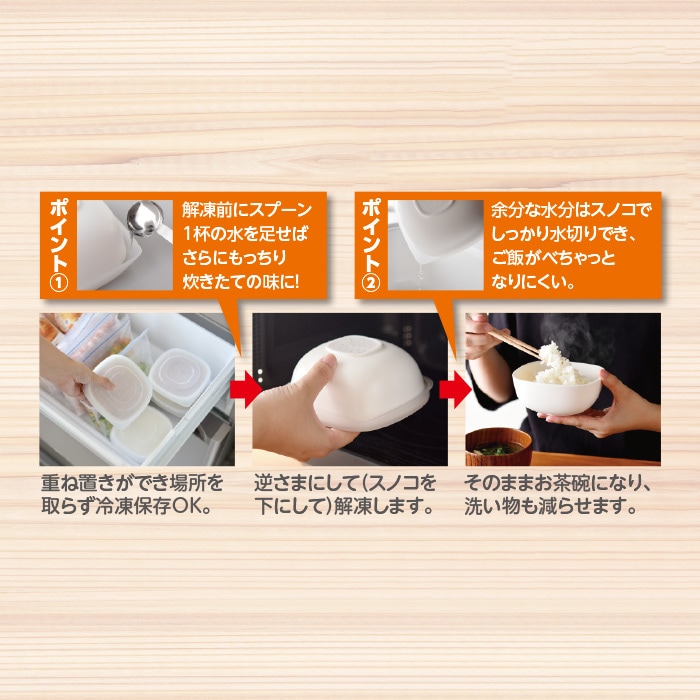 ポイント①

解凍前にスプーン1杯の水を足せばさらにもっちり炊きたての味に!

ポイント②

余分な水分はスノコでしっかり水切りでき、ご飯がべちゃっとなりにくい。

重ね置きができ場所を取らず冷凍保存OK。

逆さまにして(スノコを下にして)解凍します。

そのままお茶碗になり、洗い物も減らせます。