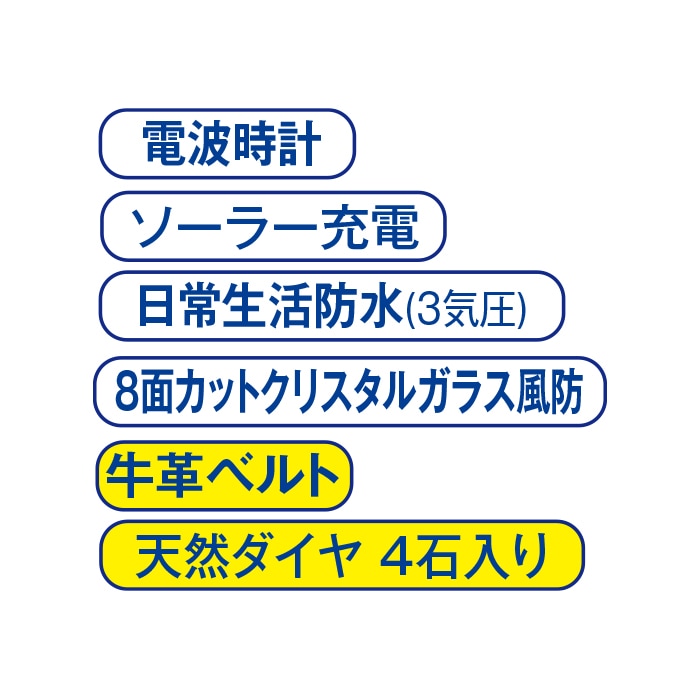 電波時計

ソーラー充電

日常生活防水(3気圧)

8面カットクリスタルガラス風防

牛革ベルト

天然ダイヤ 4石入り